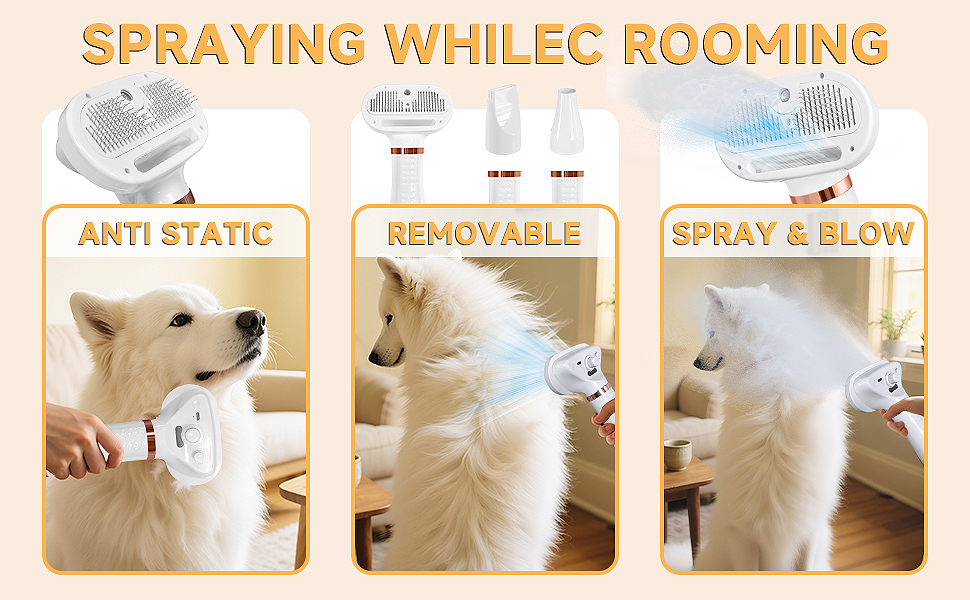 SPRAYING WHILEC ROOMING

ANTI STATIC

REMOVABLE

SPRAY & BLOW