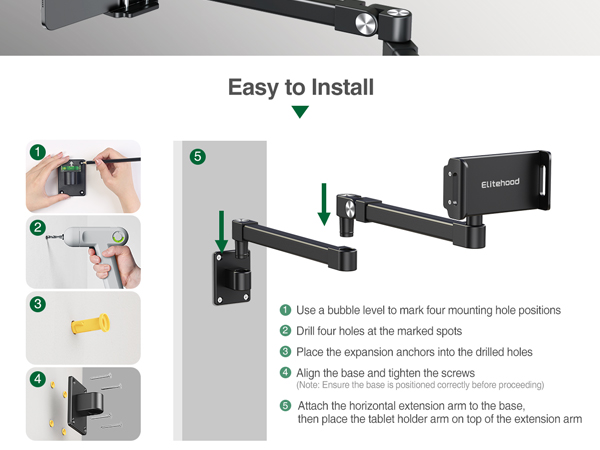 Easy to Install

1

2

3

4

5

Elitehood

1 Use a bubble level to mark four mounting hole positions

2 Drill four holes at the marked spots

3 Place the expansion anchors into the drilled holes

4 Align the base and tighten the screws
(Note: Ensure the base is positioned correctly before proceeding)

5 Attach the horizontal extension arm to the base, then place the tablet holder arm on top of the extension arm