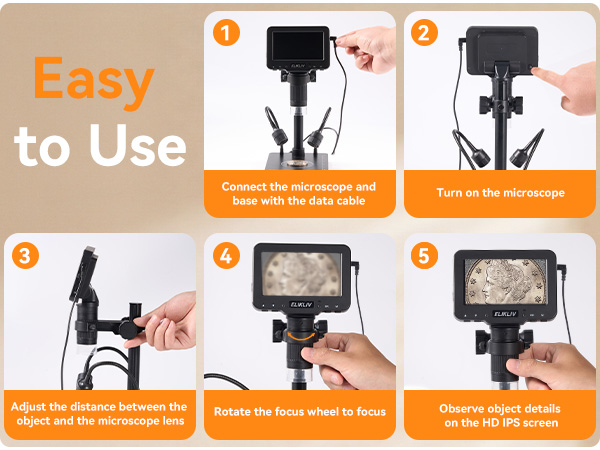 Easy to Use

1
ELIKLIV
Connect the microscope and base with the data cable

2
Turn on the microscope

3
Adjust the distance between the object and the microscope lens

4
ELIKLIV
Rotate the focus wheel to focus

5
ELIKLIV
Observe object details on the HD IPS screen