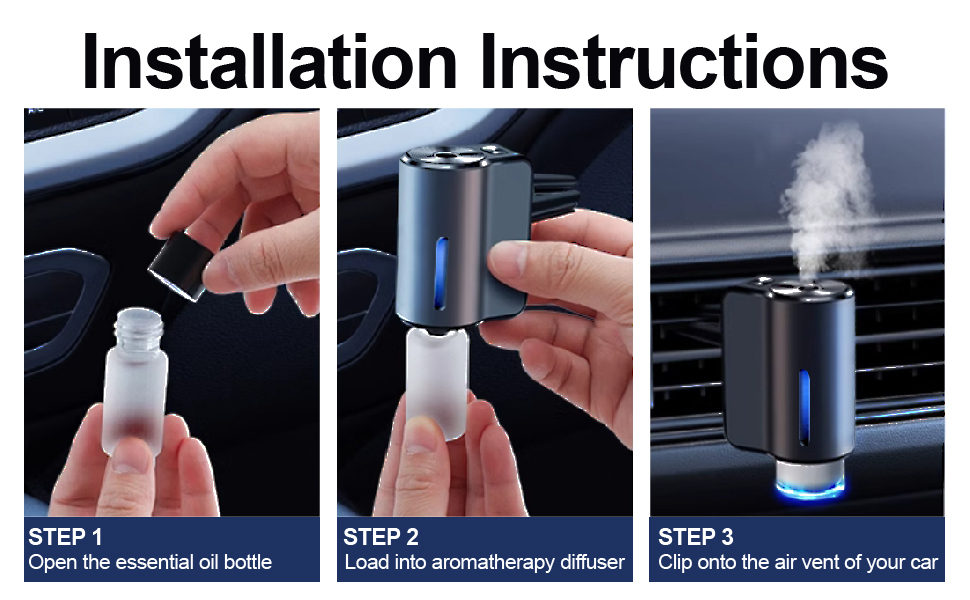 Installation Instructions

STEP 1
Open the essential oil bottle

STEP 2
Load into aromatherapy diffuser

STEP 3
Clip onto the air vent of your car