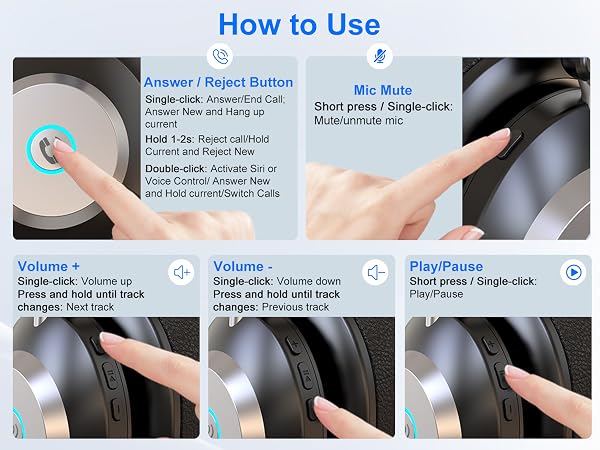 How to Use

Answer / Reject Button
Single-click: Answer/End Call; Answer New and Hang up current
Hold 1-2s: Reject call/Hold Current and Reject New
Double-click: Activate Siri or Voice Control/ Answer New and Hold current/Switch Calls

Mic Mute
Short press / Single-click: Mute/unmute mic

Volume +
Single-click: Volume up
Press and hold until track changes: Next track

Volume -
Single-click: Volume down
Press and hold until track changes: Previous track

Play/Pause
Short press / Single-click: Play/Pause