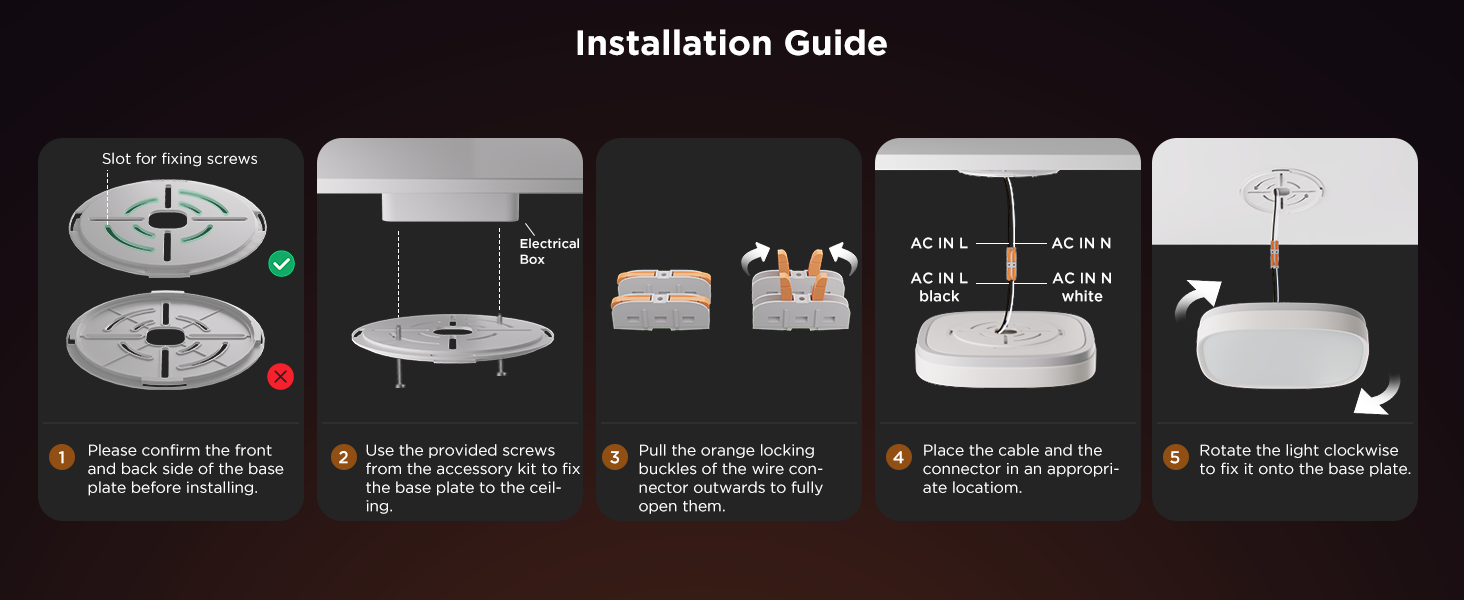 Installation Guide

Slot for fixing screws

1 Please confirm the front and back side of the base plate before installing.

Electrical Box

2 Use the provided screws from the accessory kit to fix the base plate to the ceiling.

3 Pull the orange locking buckles of the wire connector outwards to fully open them.

AC IN L

AC IN N

AC IN L black

AC IN N white

4 Place the cable and the connector in an appropriate locatiom.

5 Rotate the light clockwise to fix it onto the base plate.