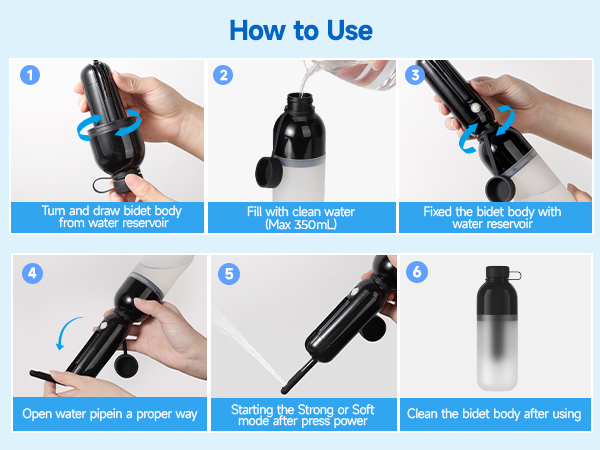 How to Use

1
Turn and draw bidet body from water reservoir

2
Fill with clean water (Max 350mL)

3
Fixed the bidet body with water reservoir

4
Open water pipein a proper way

5
Starting the Strong or Soft mode after press power

6
Clean the bidet body after using