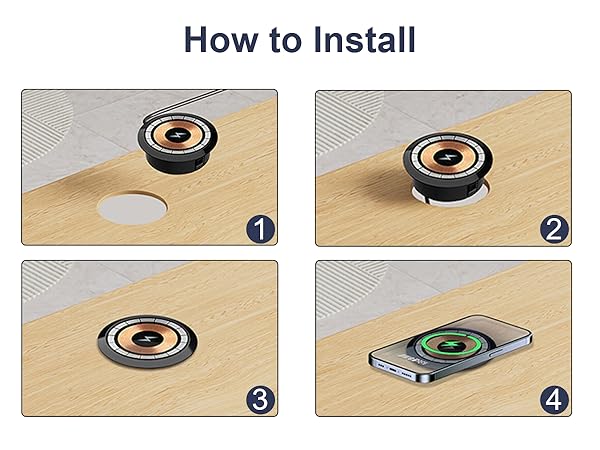 How to Install

1

2

3

4