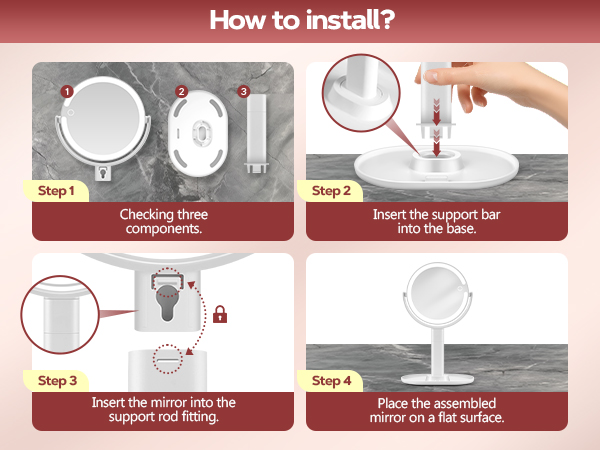 How to install?

1

2

3

Step 1

Checking three components.

Step 2

Insert the support bar into the base.

Step 3

Insert the mirror into the support rod fitting.

Step 4

Place the assembled mirror on a flat surface.