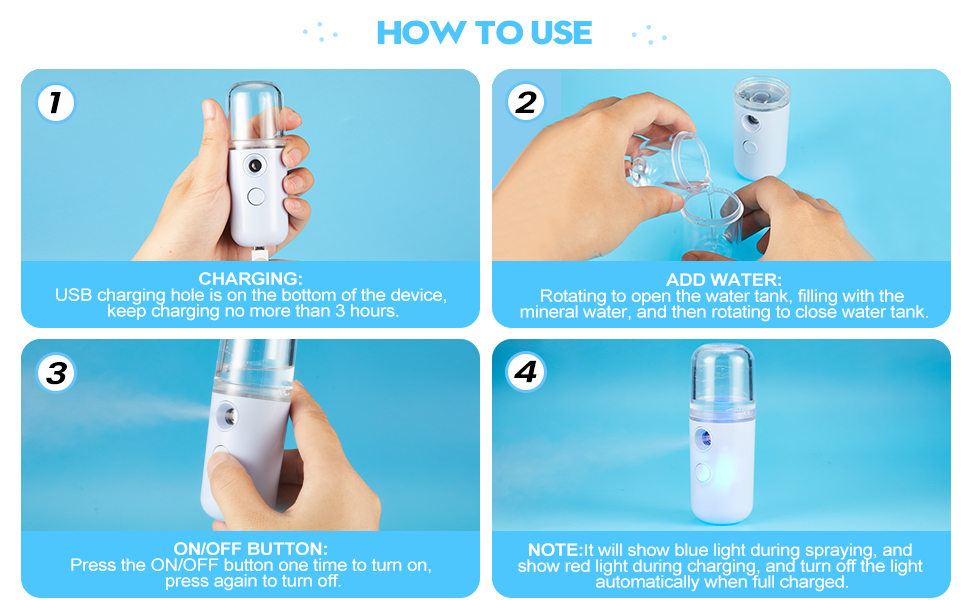 HOW TO USE

1

CHARGING:
USB charging hole is on the bottom of the device, keep charging no more than 3 hours.

2

ADD WATER:
Rotating to open the water tank, filling with the mineral water, and then rotating to close water tank.

3

ON/OFF BUTTON:
Press the ON/OFF button one time to turn on, press again to turn off.

4

NOTE:It will show blue light during spraying, and show red light during charging, and turn off the light automatically when full charged.