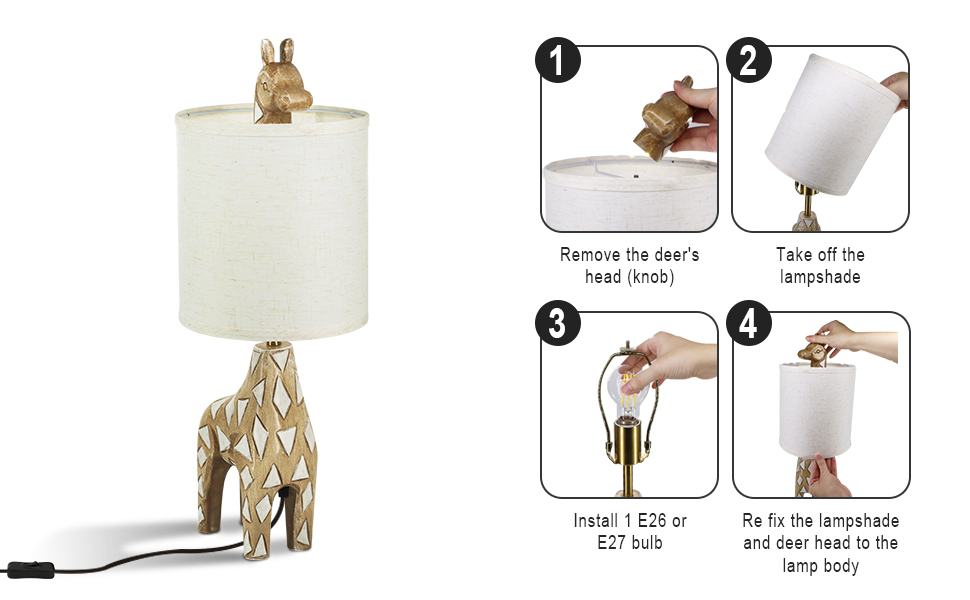 1
Remove the deer's head (knob)

2
Take off the lampshade

3
Install 1 E26 or E27 bulb

4
Re fix the lampshade and deer head to the lamp body