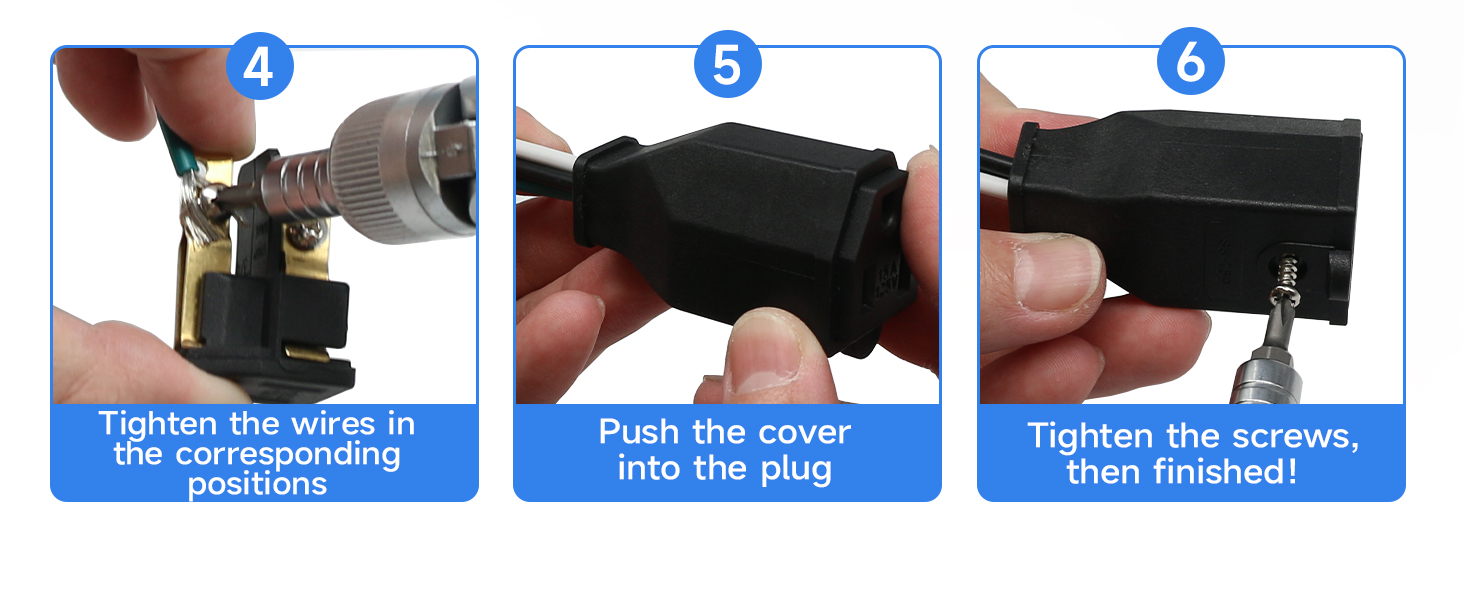 4

Tighten the wires in the corresponding positions

5

Push the cover into the plug

6

Tighten the screws, then finished!