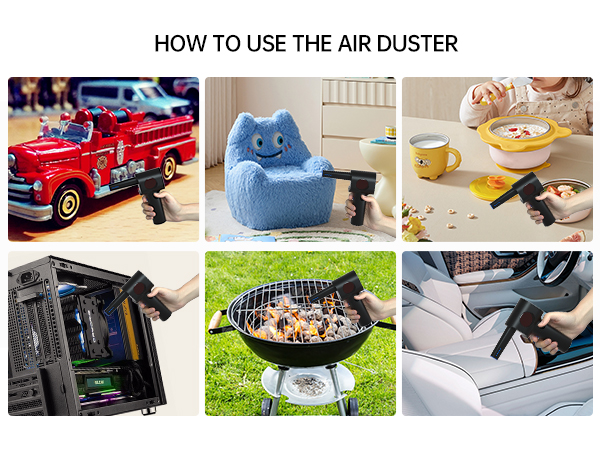 HOW TO USE THE AIR DUSTER