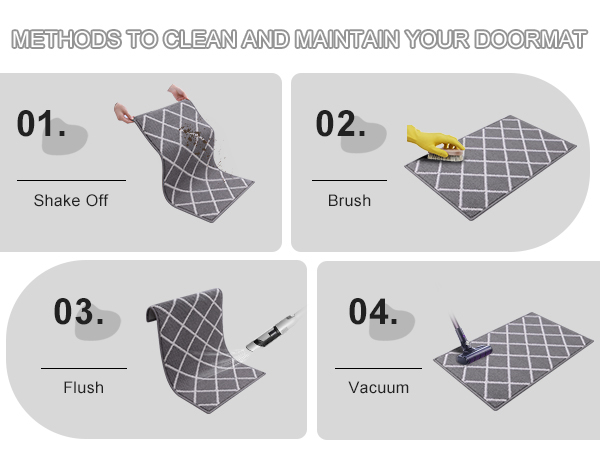 METHODS TO CLEAN AND MAINTAIN YOUR DOORMAT

01.

Shake Off

02.

Brush

03.

Flush

04.

Vacuum