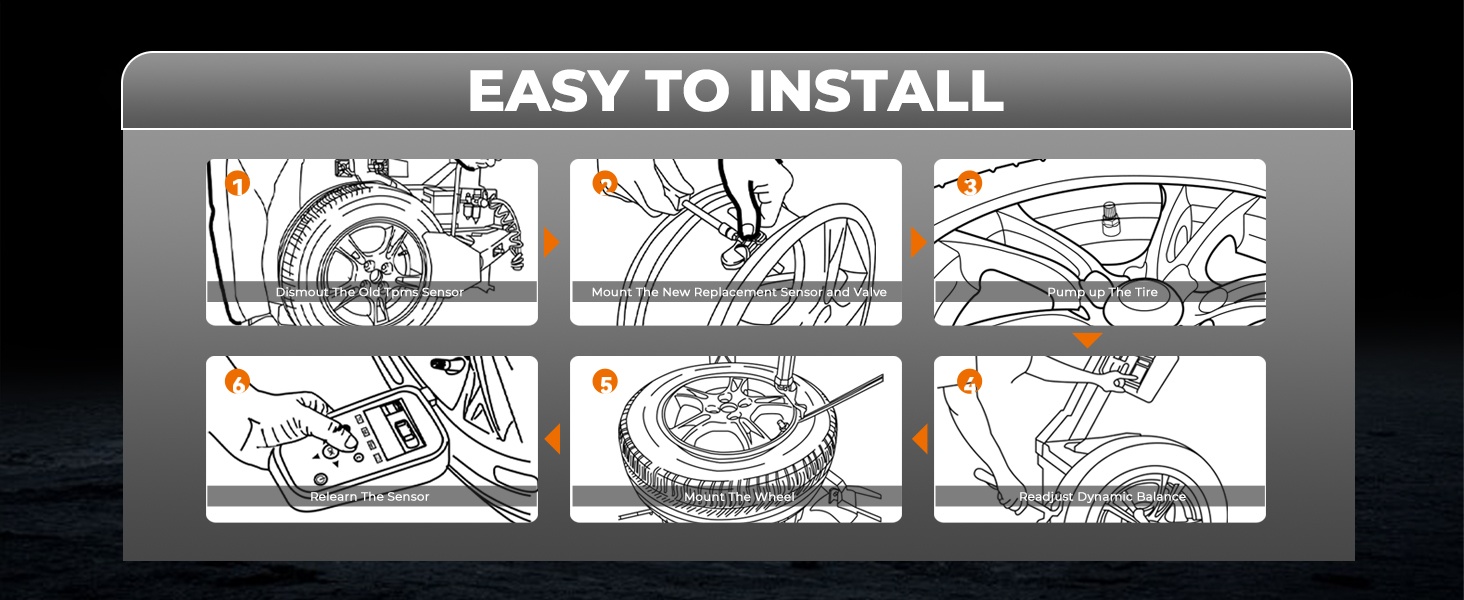 EASY TO INSTALL

1
Dismout The Old Tpms Sensor

2
Mount The New Replacement Sensor and Valve

3
Pump up The Tire

4
Readjust Dynamic Balance

5
Mount The Wheel

6
Relearn The Sensor