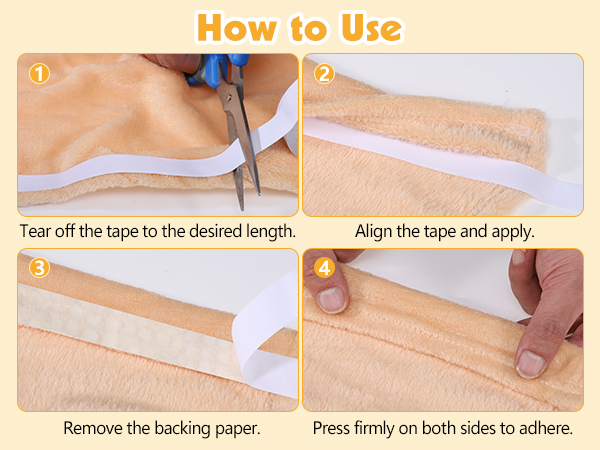 How to Use

1

Tear off the tape to the desired length.

2

Align the tape and apply.

3

Remove the backing paper.

4

Press firmly on both sides to adhere.