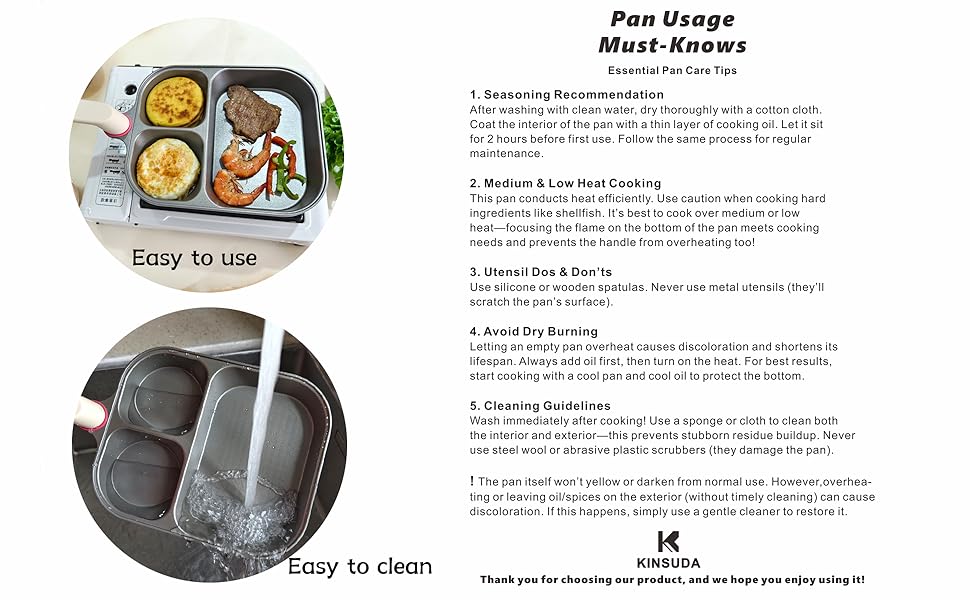 Easy to use

Easy to clean

Pan Usage Must-Knows

Essential Pan Care Tips

1. Seasoning Recommendation
After washing with clean water, dry thoroughly with a cotton cloth. Coat the interior of the pan with a thin layer of cooking oil. Let it sit for 2 hours before first use. Follow the same process for regular maintenance.

2. Medium & Low Heat Cooking
This pan conducts heat efficiently. Use caution when cooking hard ingredients like shellfish. It's best to cook over medium or low heat—focusing the flame on the bottom of the pan meets cooking needs and prevents the handle from overheating too!

3. Utensil Dos & Don'ts
Use silicone or wooden spatulas. Never use metal utensils (they'll scratch the pan's surface).

4. Avoid Dry Burning
Letting an empty pan overheat causes discoloration and shortens its lifespan. Always add oil first, then turn on the heat. For best results, start cooking with a cool pan and cool oil to protect the bottom.

5. Cleaning Guidelines
Wash immediately after cooking! Use a sponge or cloth to clean both the interior and exterior—this prevents stubborn residue buildup. Never use steel wool or abrasive plastic scrubbers (they damage the pan).

! The pan itself won't yellow or darken from normal use. However,overheating or leaving oil/spices on the exterior (without timely cleaning) can cause discoloration. If this happens, simply use a gentle cleaner to restore it.

KINSUDA

Thank you for choosing our product, and we hope you enjoy using it!