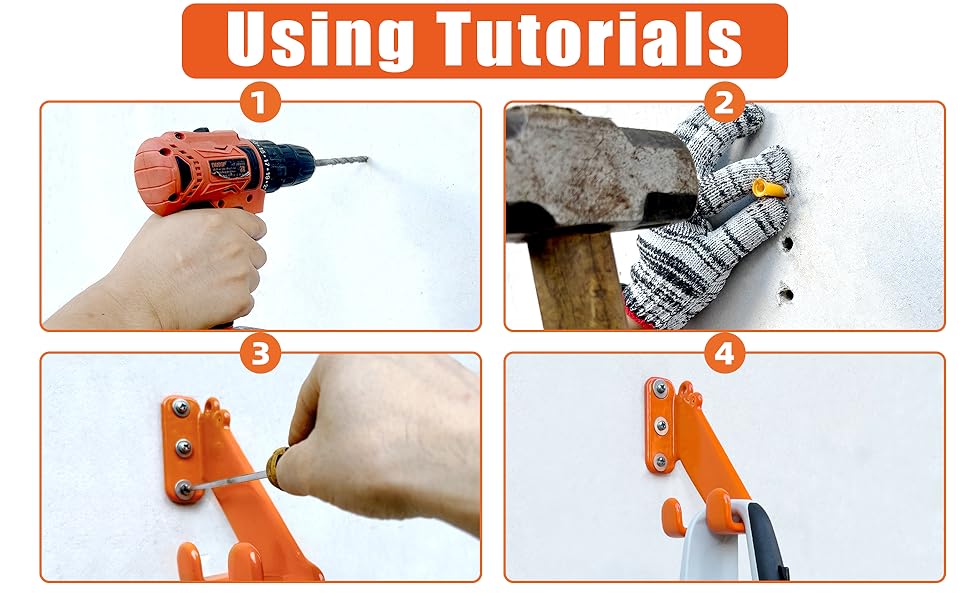 Using Tutorials

1

2

3

4