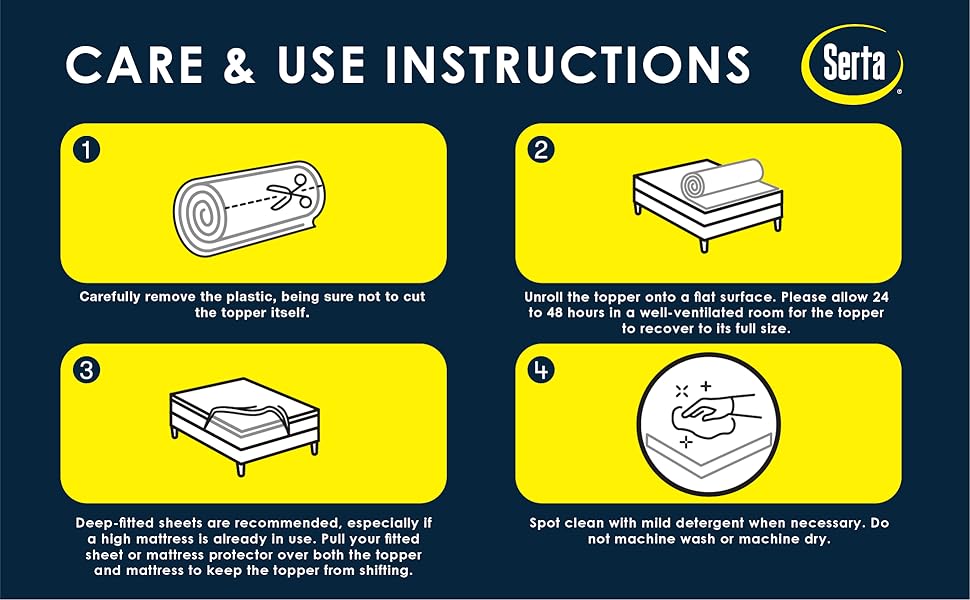 CARE & USE INSTRUCTIONS

Serta®

1

Carefully remove the plastic, being sure not to cut the topper itself.

2

Unroll the topper onto a flat surface. Please allow 24 to 48 hours in a well-ventilated room for the topper to recover to its full size.

3

Deep-fitted sheets are recommended, especially if a high mattress is already in use. Pull your fitted sheet or mattress protector over both the topper and mattress to keep the topper from shifting.

4

Spot clean with mild detergent when necessary. Do not machine wash or machine dry.