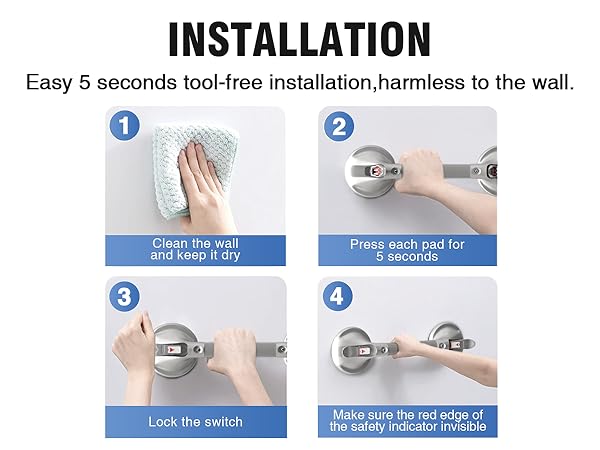 INSTALLATION

Easy 5 seconds tool-free installation,harmless to the wall.

1

Clean the wall and keep it dry

2

Press each pad for 5 seconds

3

Lock the switch

4

Make sure the red edge of the safety indicator invisible