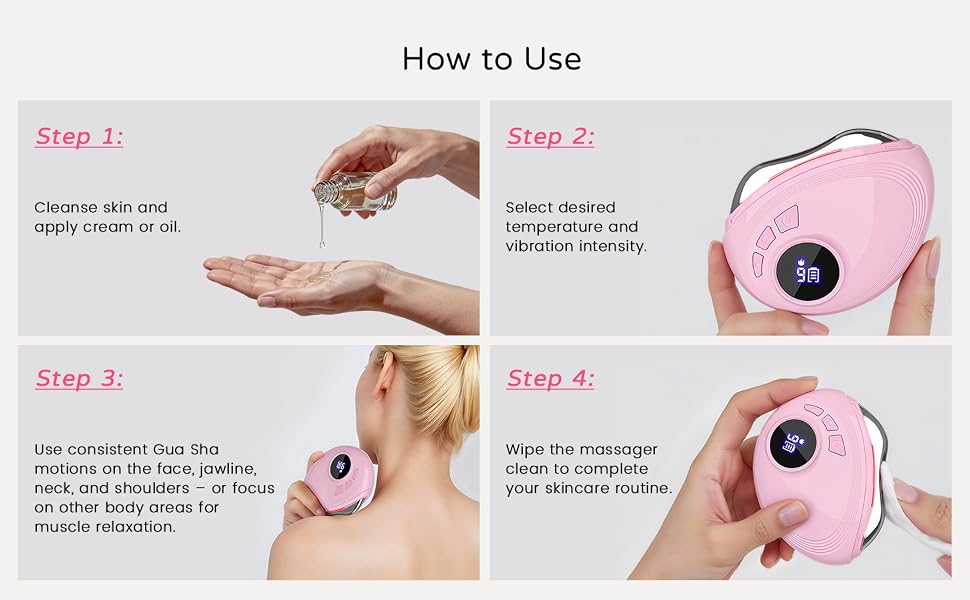 How to Use

Step 1:

Cleanse skin and apply cream or oil.

Step 2:

Select desired temperature and vibration intensity.

Step 3:

Use consistent Gua Sha motions on the face, jawline, neck, and shoulders – or focus on other body areas for muscle relaxation.

Step 4:

Wipe the massager clean to complete your skincare routine.