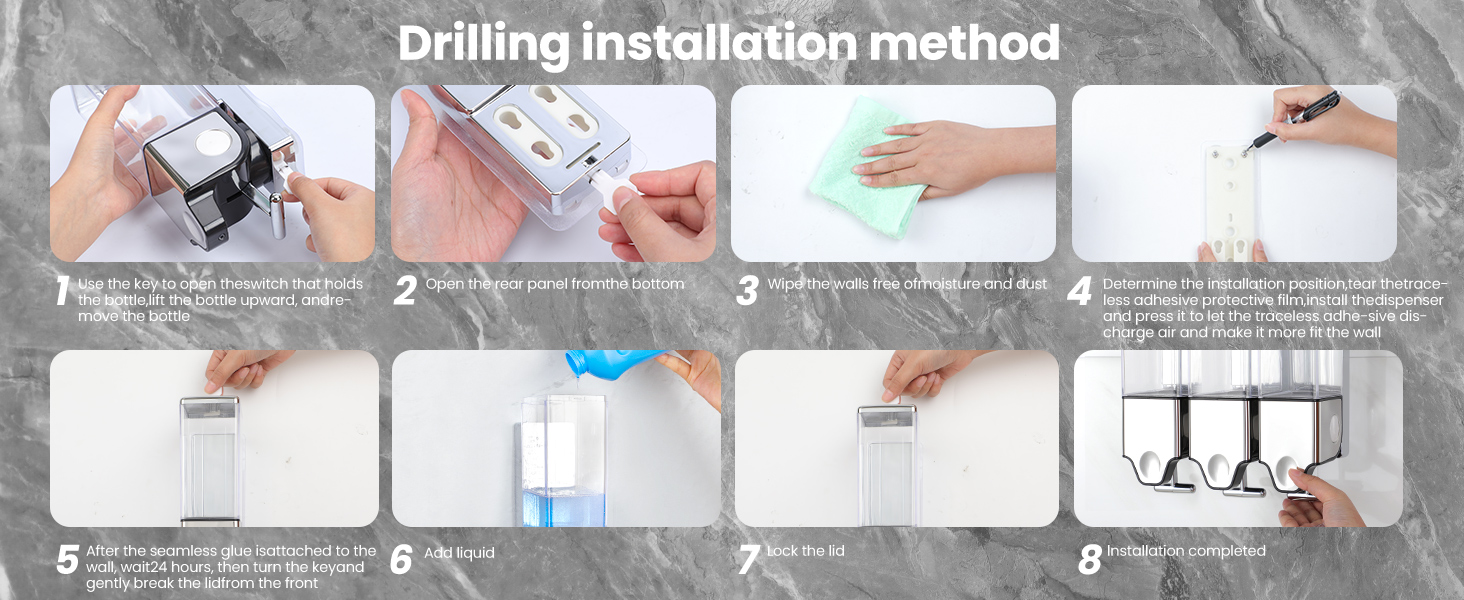 Drilling installation method

1 Use the key to open theswitch that holds the bottle,lift the bottle upward, andremove the bottle

2 Open the rear panel fromthe bottom

3 Wipe the walls free ofmoisture and dust

4 Determine the installation position,tear thetraceless adhesive protective film,install thedispenser and press it to let the traceless adhe-sive discharge air and make it more fit the wall

5 After the seamless glue isattached to the wall, wait24 hours, then turn the keyand gently break the lidfrom the front

6 Add liquid

7 Lock the lid

8 Installation completed