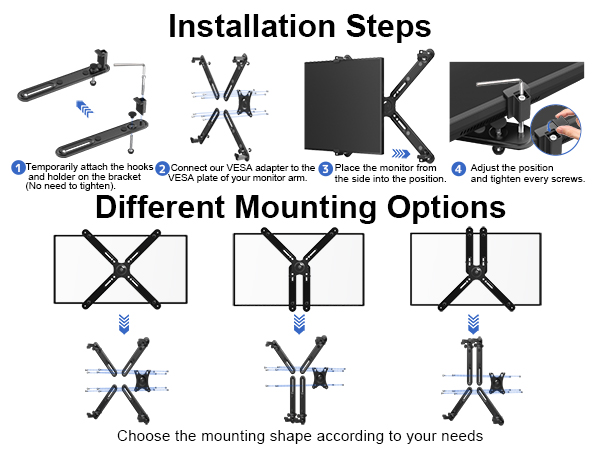 Installation Steps

1 Temporarily attach the hooks and holder on the bracket (No need to tighten).

2 Connect our VESA adapter to the VESA plate of your monitor arm.

3 Place the monitor from the side into the position.

4 Adjust the position and tighten every screws.

Different Mounting Options

Choose the mounting shape according to your needs