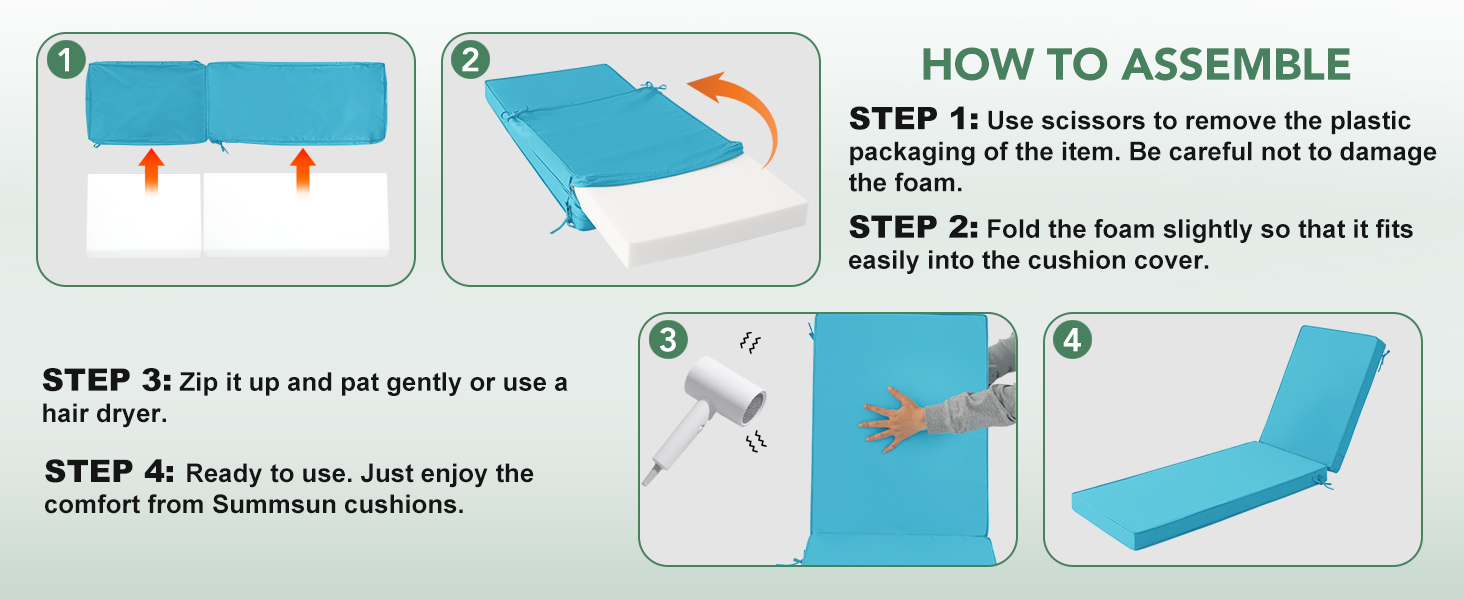 1

2

HOW TO ASSEMBLE

STEP 1: Use scissors to remove the plastic packaging of the item. Be careful not to damage the foam.

STEP 2: Fold the foam slightly so that it fits easily into the cushion cover.

STEP 3: Zip it up and pat gently or use a hair dryer.

STEP 4: Ready to use. Just enjoy the comfort from Summsun cushions.

3

4