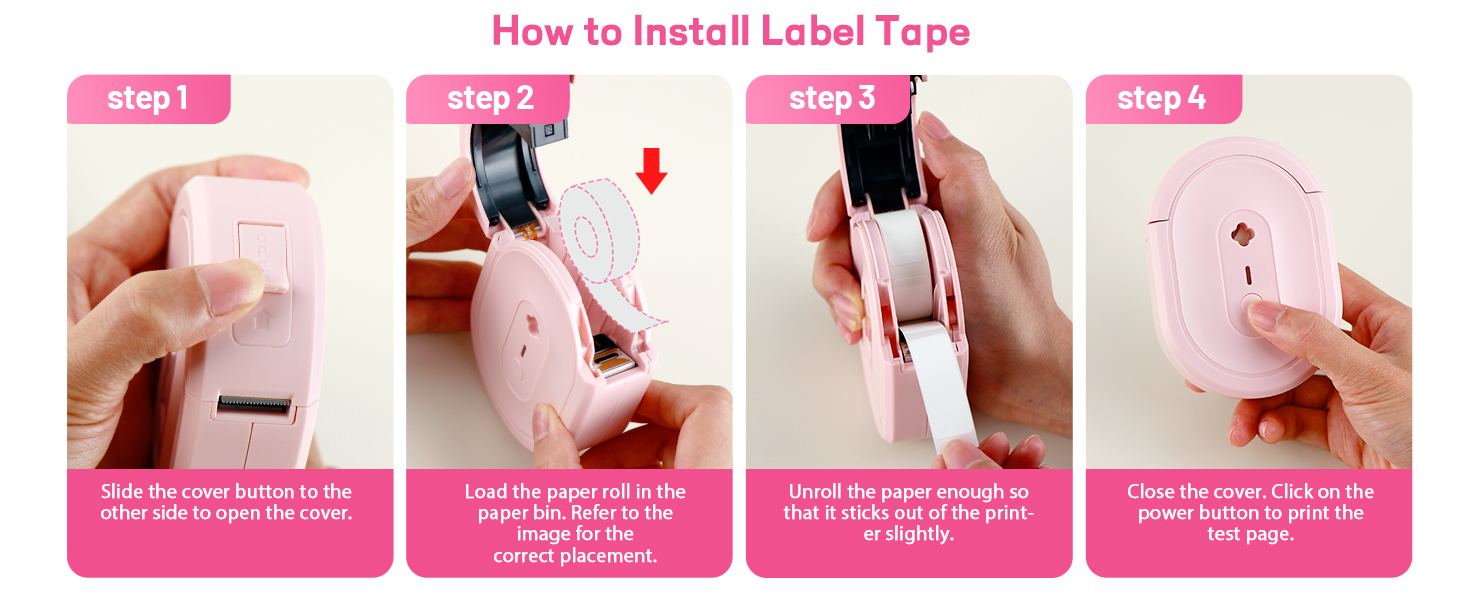 How to Install Label Tape

step 1

Slide the cover button to the other side to open the cover.

step 2

Load the paper roll in the paper bin. Refer to the image for the correct placement.

step 3

Unroll the paper enough so that it sticks out of the printer slightly.

step 4

Close the cover. Click on the power button to print the test page.