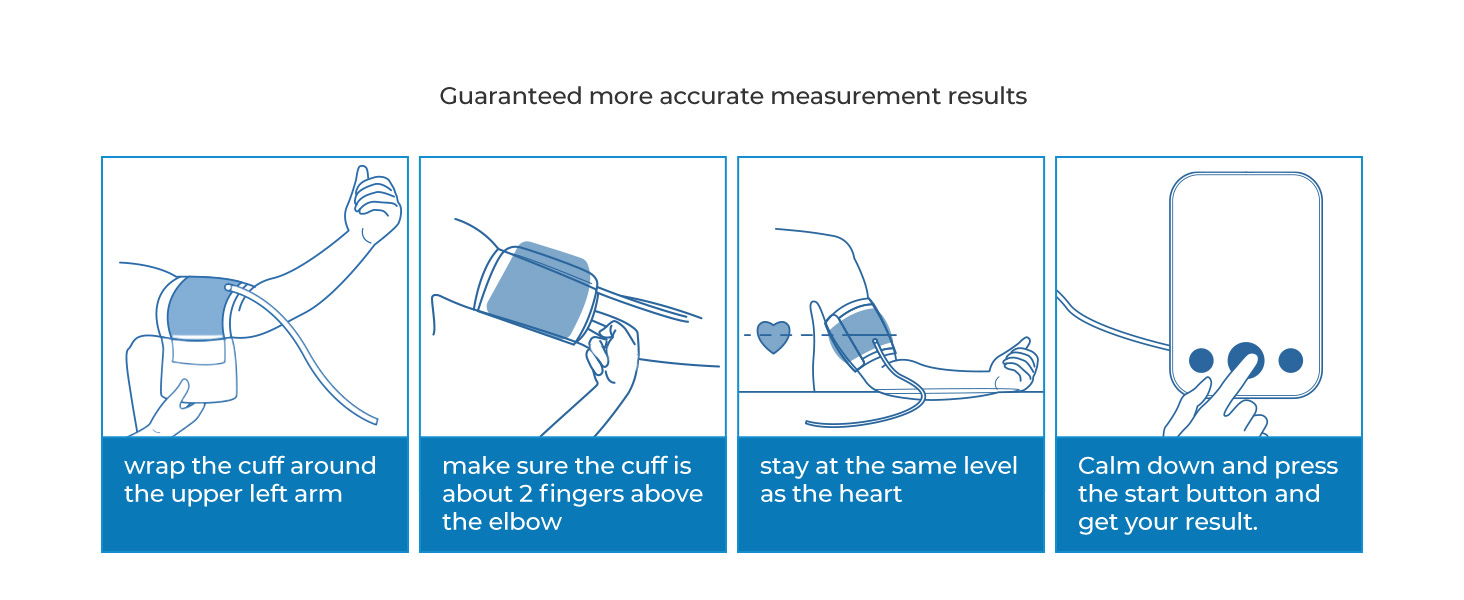 Guaranteed more accurate measurement results

wrap the cuff around the upper left arm

make sure the cuff is about 2 fingers above the elbow

stay at the same level as the heart

Calm down and press the start button and get your result.