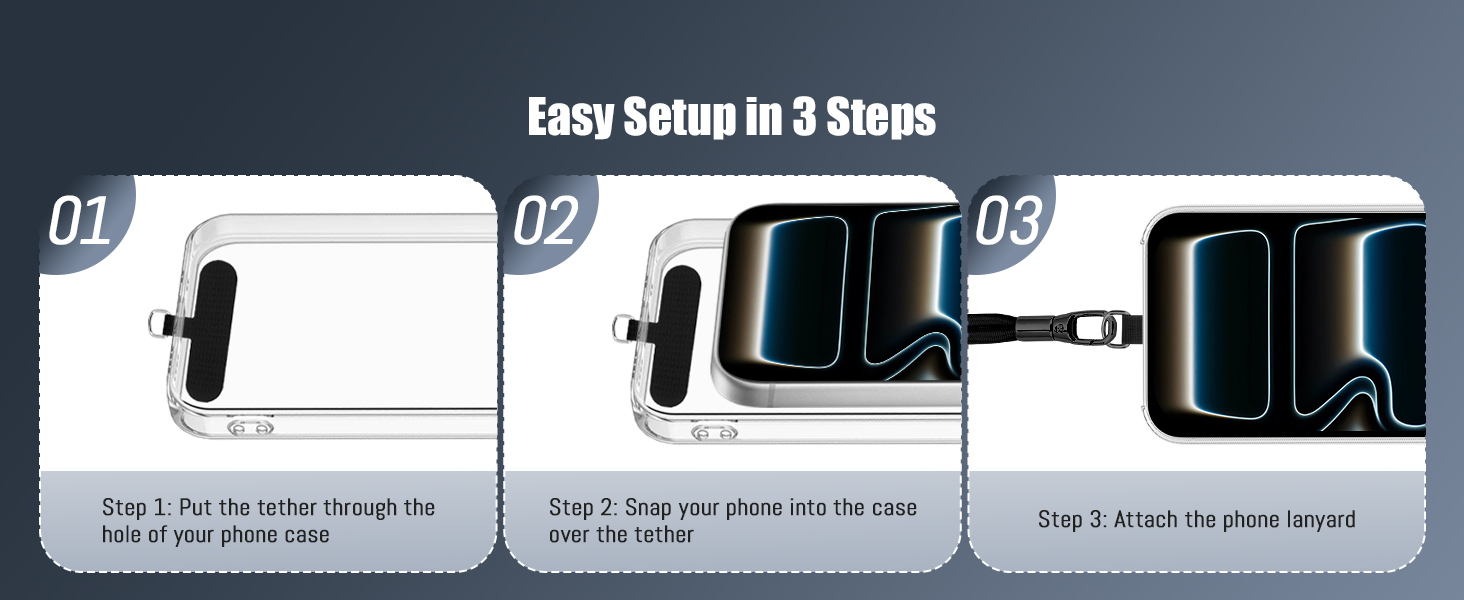 Easy Setup in 3 Steps

01

Step 1: Put the tether through the hole of your phone case

02

Step 2: Snap your phone into the case over the tether

03

Step 3: Attach the phone lanyard