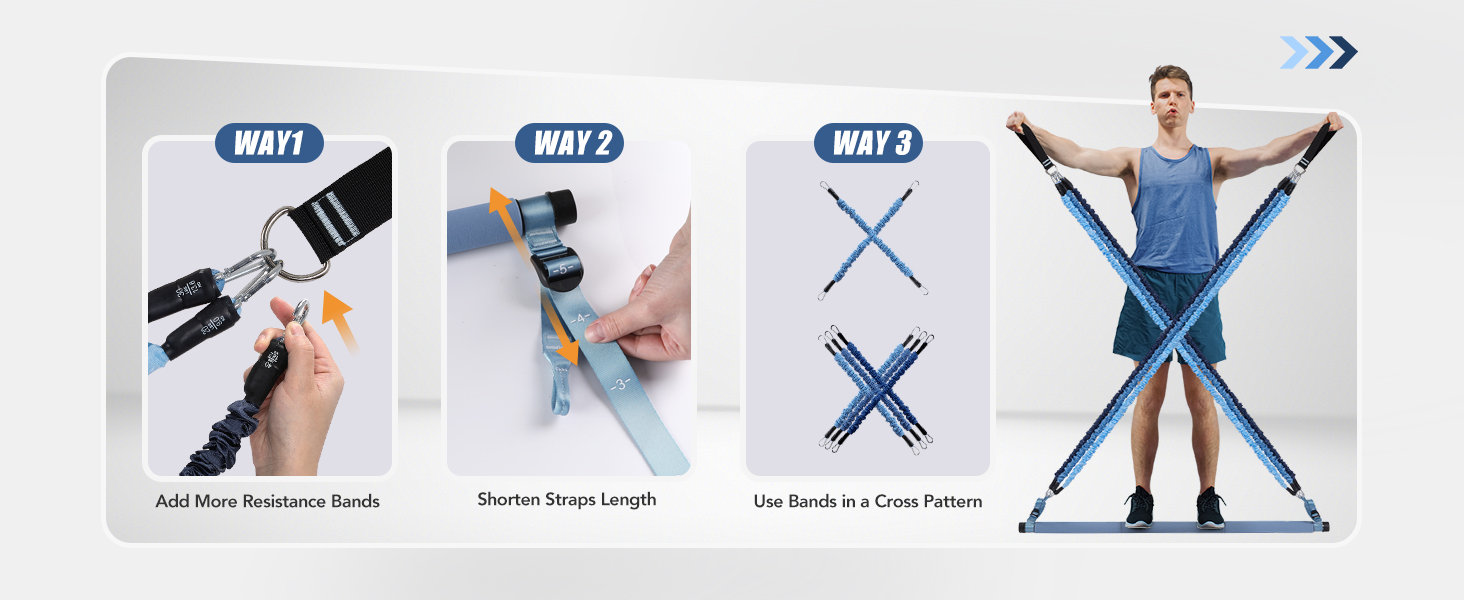 WAY1

Add More Resistance Bands

WAY 2

-5-

-4-

-3-

Shorten Straps Length

WAY 3

Use Bands in a Cross Pattern