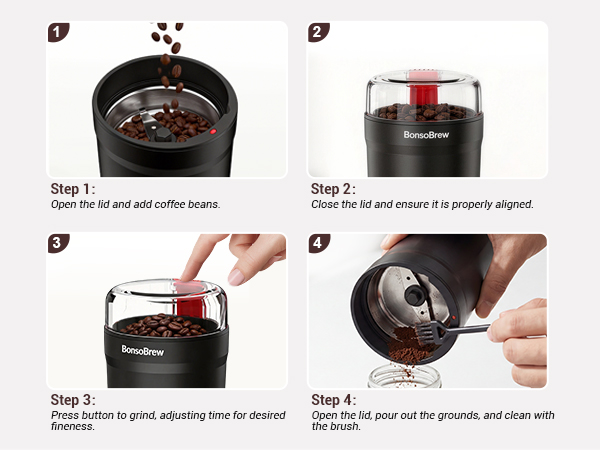 1

Step 1:
Open the lid and add coffee beans.

2

BonsoBrew

Step 2:
Close the lid and ensure it is properly aligned.

3

BonsoBrew

Step 3:
Press button to grind, adjusting time for desired fineness.

4

Step 4:
Open the lid, pour out the grounds, and clean with the brush.