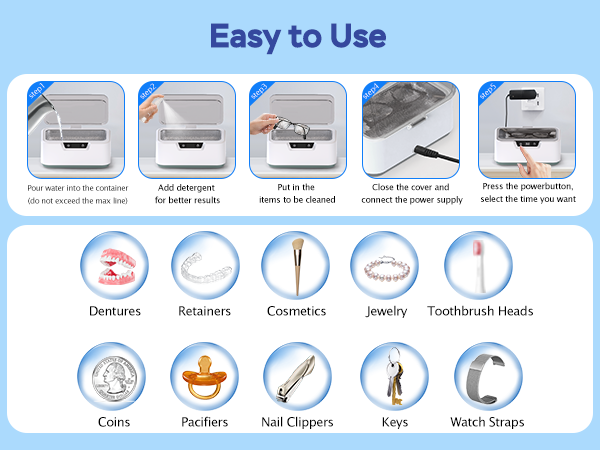 Easy to Use

step1
Pour water into the container (do not exceed the max line)

step2
Add detergent for better results

step3
Put in the items to be cleaned

step4
Close the cover and connect the power supply

step5
Press the powerbutton, select the time you want

Dentures
Retainers
Cosmetics
Jewelry
Toothbrush Heads

Coins
Pacifiers
Nail Clippers
Keys
Watch Straps