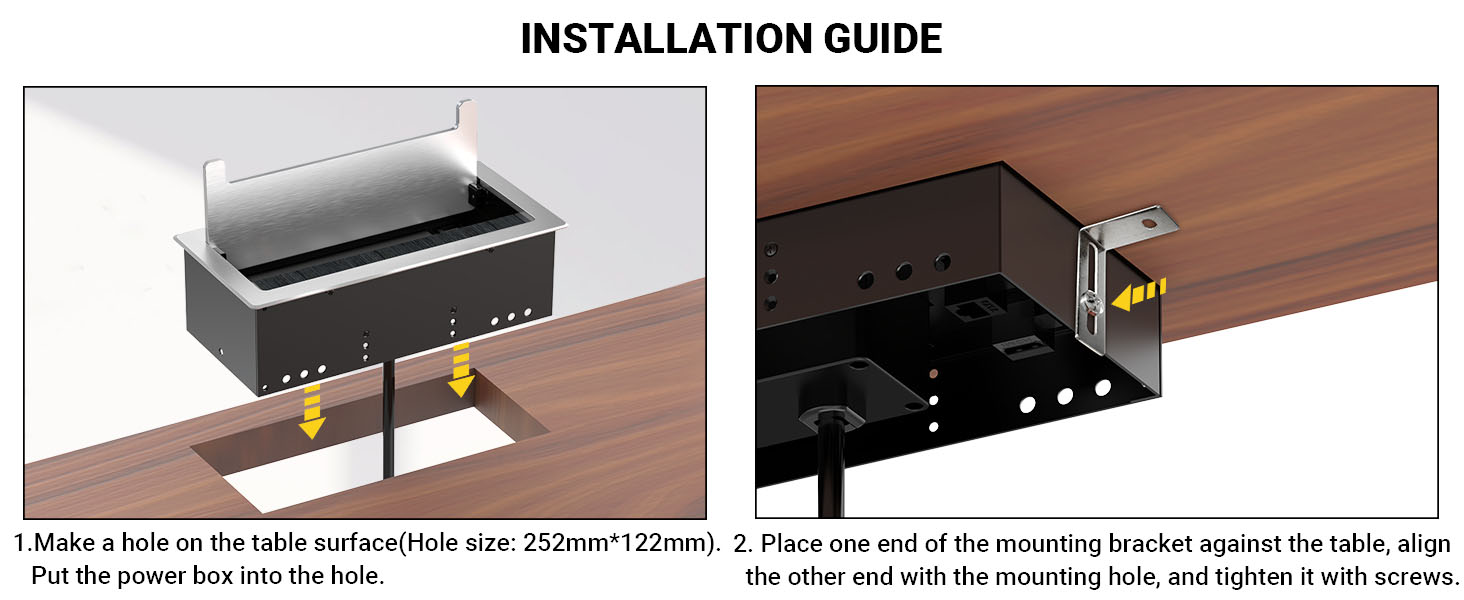 INSTALLATION GUIDE

1.Make a hole on the table surface(Hole size: 252mm*122mm). Put the power box into the hole.

2. Place one end of the mounting bracket against the table, align the other end with the mounting hole, and tighten it with screws.