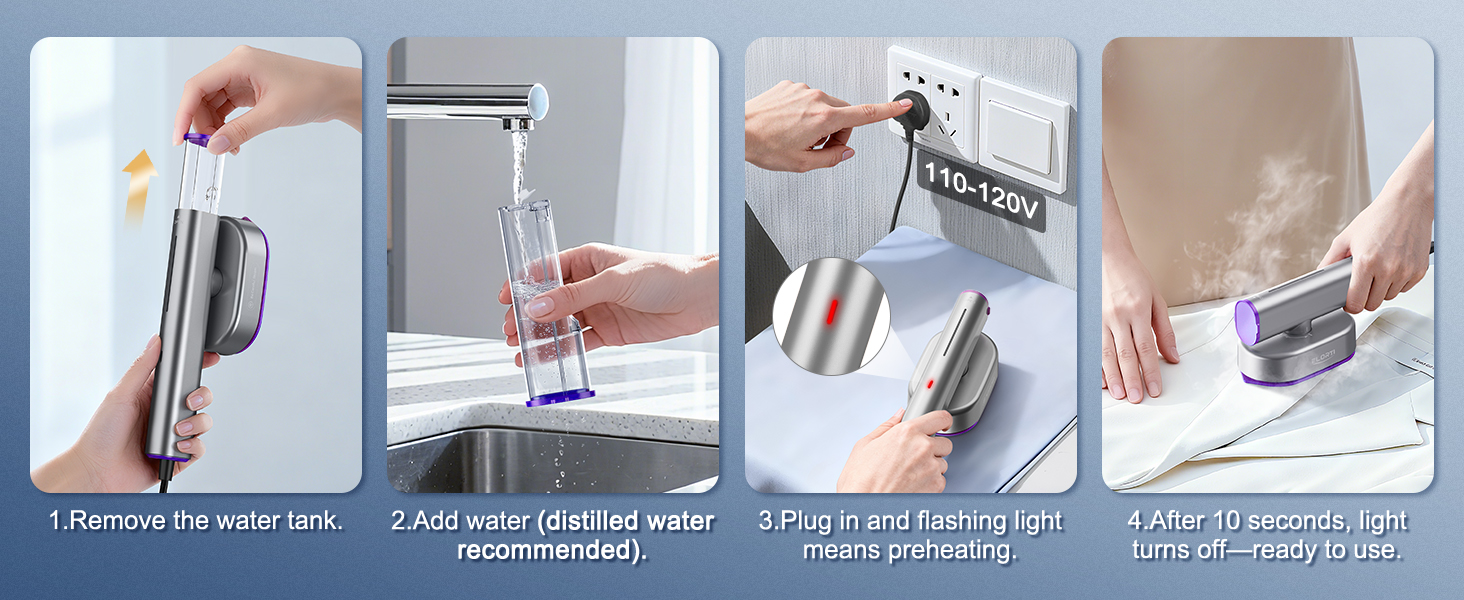 110-120V

1.Remove the water tank.

2.Add water (distilled water recommended).

3.Plug in and flashing light means preheating.

4.After 10 seconds, light turns off—ready to use.