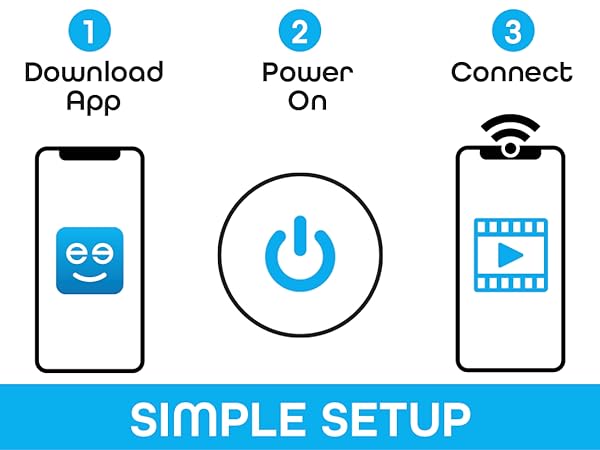 1
Download App

2
Power On

3
Connect

SIMPLE SETUP