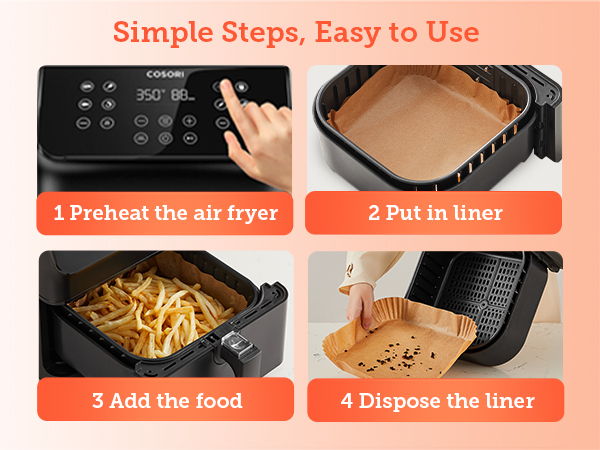 Simple Steps, Easy to Use

COSORI

350° 88

1 Preheat the air fryer

2 Put in liner

3 Add the food

4 Dispose the liner