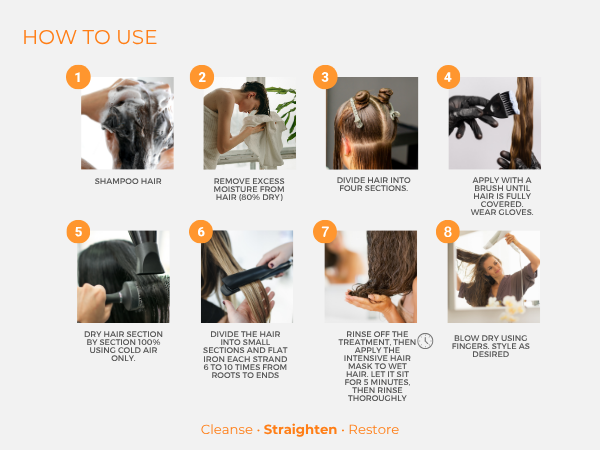 HOW TO USE

1
SHAMPOO HAIR

2
REMOVE EXCESS MOISTURE FROM HAIR (80% DRY)

3
DIVIDE HAIR INTO FOUR SECTIONS.

4
APPLY WITH A BRUSH UNTIL HAIR IS FULLY COVERED. WEAR GLOVES.

5
DRY HAIR SECTION BY SECTION 100% USING COLD AIR ONLY.

6
DIVIDE THE HAIR INTO SMALL SECTIONS AND FLAT IRON EACH STRAND 6 TO 10 TIMES FROM ROOTS TO ENDS

7
RINSE OFF THE TREATMENT, THEN APPLY THE INTENSIVE HAIR MASK TO WET HAIR. LET IT SIT FOR 5 MINUTES, THEN RINSE THOROUGHLY

8
BLOW DRY USING FINGERS. STYLE AS DESIRED

Cleanse · Straighten · Restore