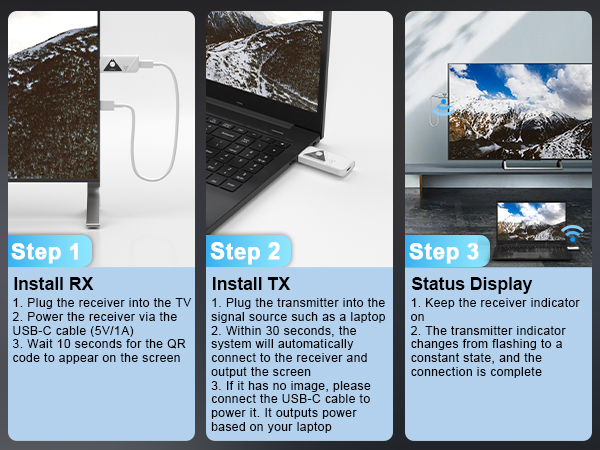 Step 1

Install RX

1. Plug the receiver into the TV
2. Power the receiver via the USB-C cable (5V/1A)
3. Wait 10 seconds for the QR code to appear on the screen

Step 2

Install TX

1. Plug the transmitter into the signal source such as a laptop
2. Within 30 seconds, the system will automatically connect to the receiver and output the screen
3. If it has no image, please connect the USB-C cable to power it. It outputs power based on your laptop

Step 3

Status Display

1. Keep the receiver indicator on
2. The transmitter indicator changes from flashing to a constant state, and the connection is complete