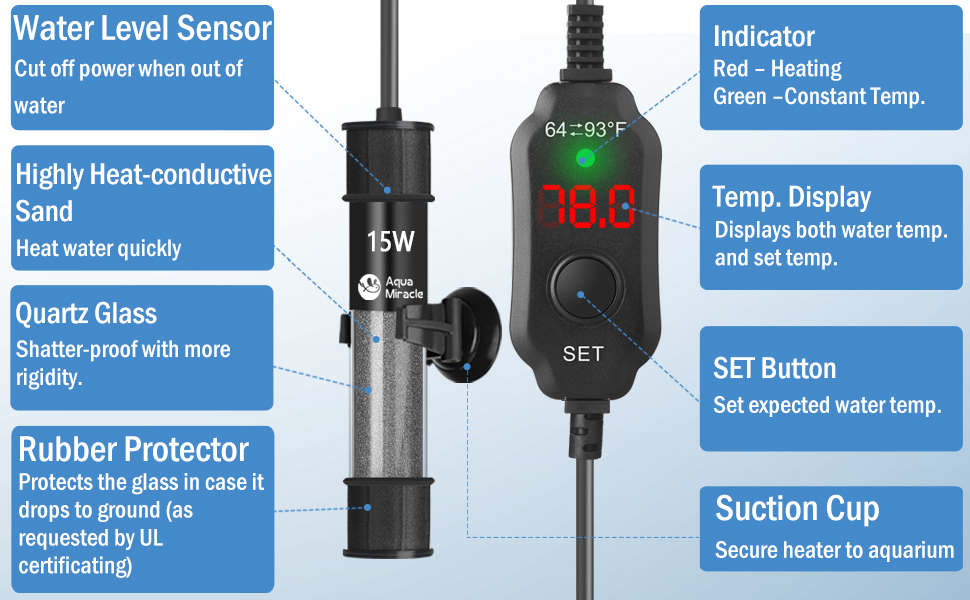 Water Level Sensor
Cut off power when out of water

Highly Heat-conductive Sand
Heat water quickly

Quartz Glass
Shatter-proof with more rigidity.

Rubber Protector
Protects the glass in case it drops to ground (as requested by UL certificating)

15W

Aqua Miracle

64⇄93°F

78.0

SET

Indicator
Red – Heating
Green –Constant Temp.

Temp. Display
Displays both water temp. and set temp.

SET Button
Set expected water temp.

Suction Cup
Secure heater to aquarium