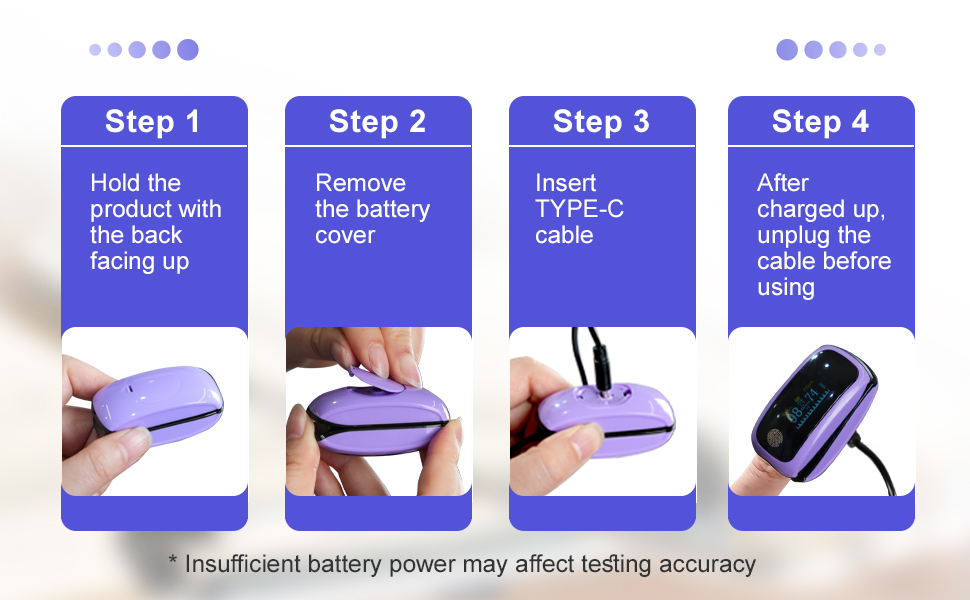 Step 1

Hold the product with the back facing up

Step 2

Remove the battery cover

Step 3

Insert TYPE-C cable

Step 4

After charged up, unplug the cable before using

98 74

* Insufficient battery power may affect testing accuracy