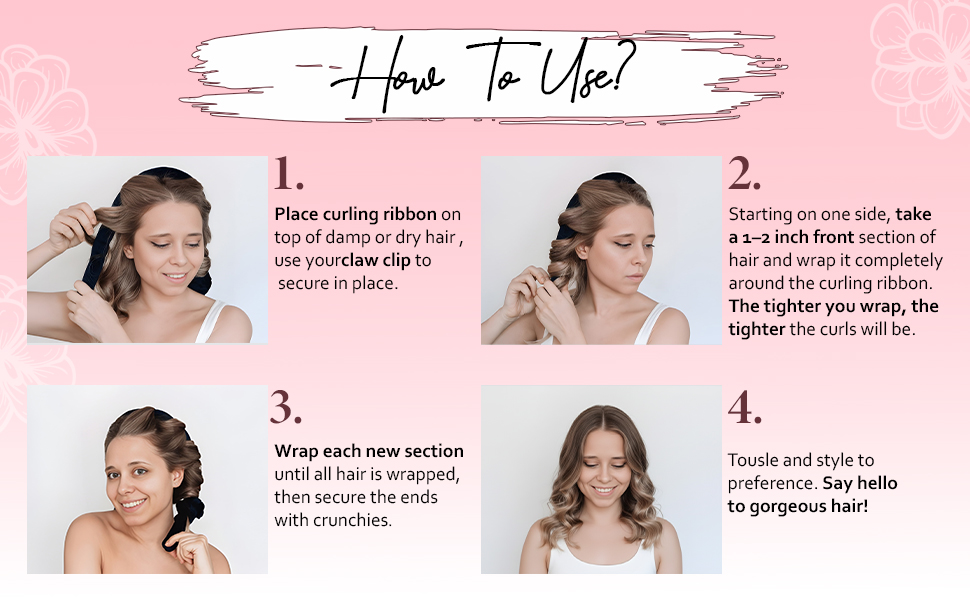 How To Use?

1.

Place curling ribbon on top of damp or dry hair , use yourclaw clip to secure in place.

2.

Starting on one side, take a 1–2 inch front section of hair and wrap it completely around the curling ribbon. The tighter you wrap, the tighter the curls will be.

3.

Wrap each new section until all hair is wrapped, then secure the ends with crunchies.

4.

Tousle and style to preference. Say hello to gorgeous hair!