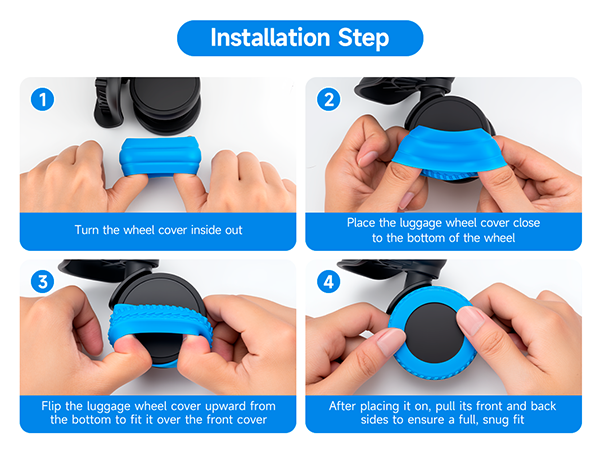 Installation Step

1

Turn the wheel cover inside out

2

Place the luggage wheel cover close to the bottom of the wheel

3

Flip the luggage wheel cover upward from the bottom to fit it over the front cover

4

After placing it on, pull its front and back sides to ensure a full, snug fit