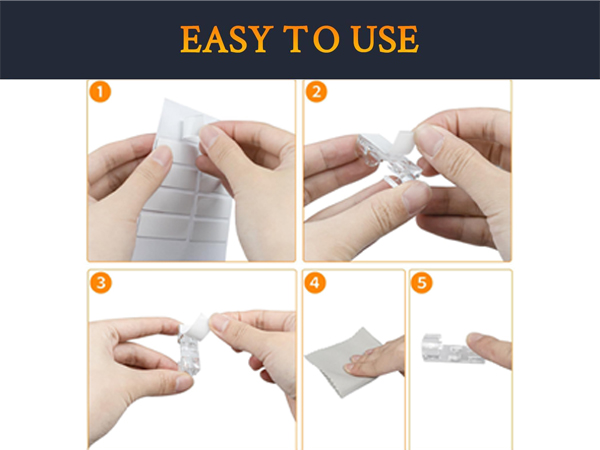 EASY TO USE

1

2

3

4

5