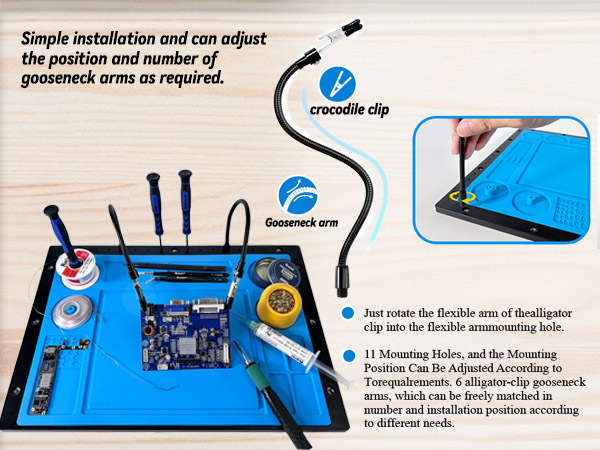 Simple installation and can adjust the position and number of gooseneck arms as required.

crocodile clip

Gooseneck arm

Just rotate the flexible arm of thealligator clip into the flexible armmounting hole.

11 Mounting Holes, and the Mounting Position Can Be Adjusted According to Torequalrements. 6 alligator-clip gooseneck arms, which can be freely matched in number and installation position according to different needs.