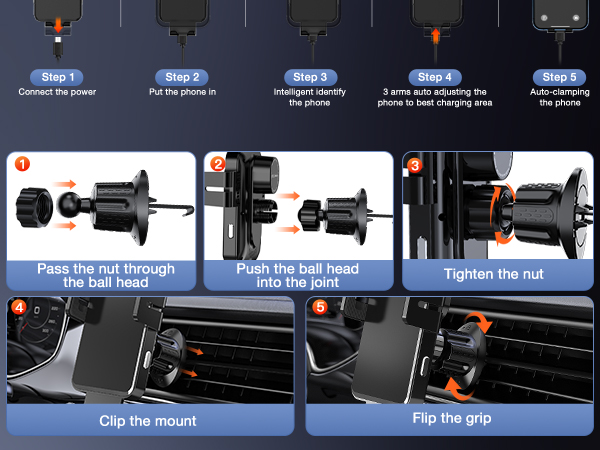 Step 1
Connect the power

Step 2
Put the phone in

Step 3
Intelligent identify the phone

Step 4
3 arms auto adjusting the phone to best charging area

Step 5
Auto-clamping the phone

1
Pass the nut through the ball head

2
Push the ball head into the joint

3
Tighten the nut

4
Clip the mount

5
Flip the grip