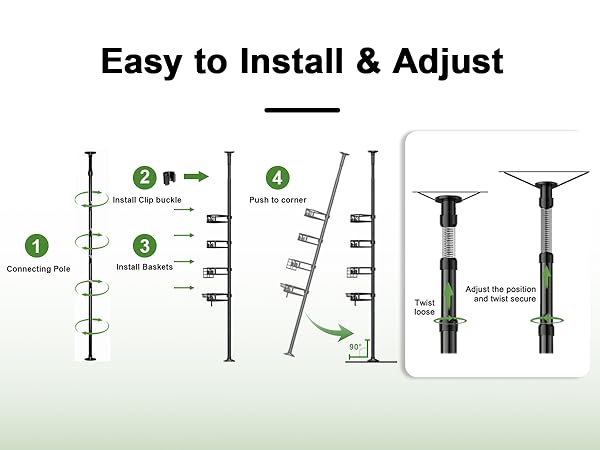 Easy to Install & Adjust

1
Connecting Pole

2
Install Clip buckle

3
Install Baskets

4
Push to corner

90°

Twist loose

Adjust the position and twist secure