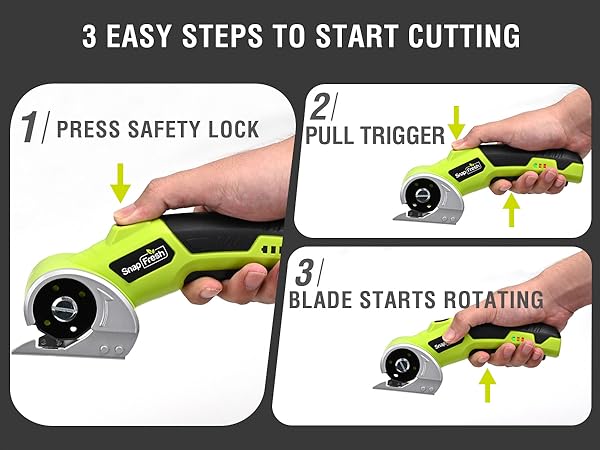 3 EASY STEPS TO START CUTTING

1/ PRESS SAFETY LOCK

Snap Fresh

2/ PULL TRIGGER

Snap Fresh

3/ BLADE STARTS ROTATING

Snap