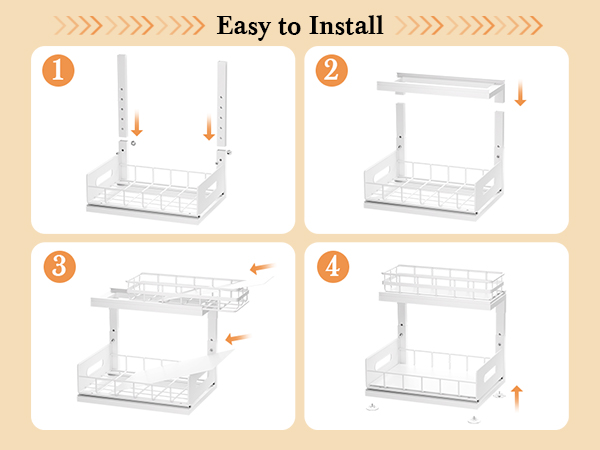 Easy to Install

1

2

3

4