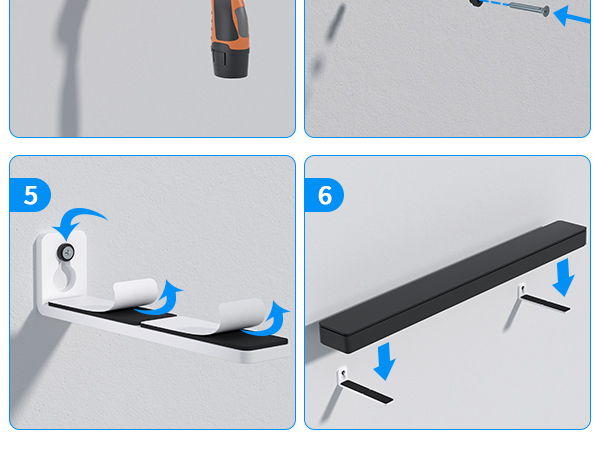 5

6