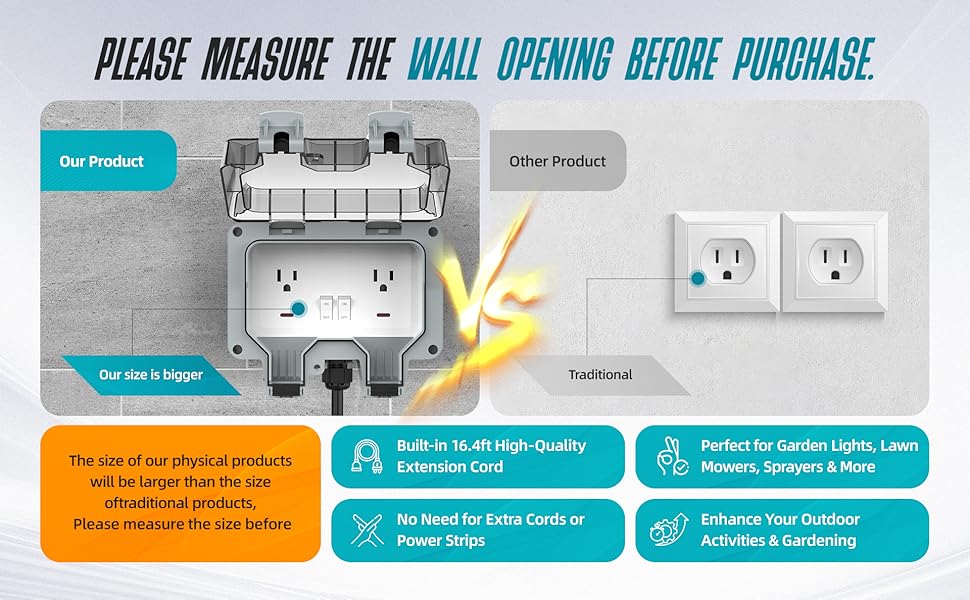 PLEASE MEASURE THE WALL OPENING BEFORE PURCHASE.

Our Product

Our size is bigger

VS

Other Product

Traditional

The size of our physical products will be larger than the size oftraditional products, Please measure the size before

Built-in 16.4ft High-Quality Extension Cord

No Need for Extra Cords or Power Strips

Perfect for Garden Lights, Lawn Mowers, Sprayers & More

Enhance Your Outdoor Activities & Gardening