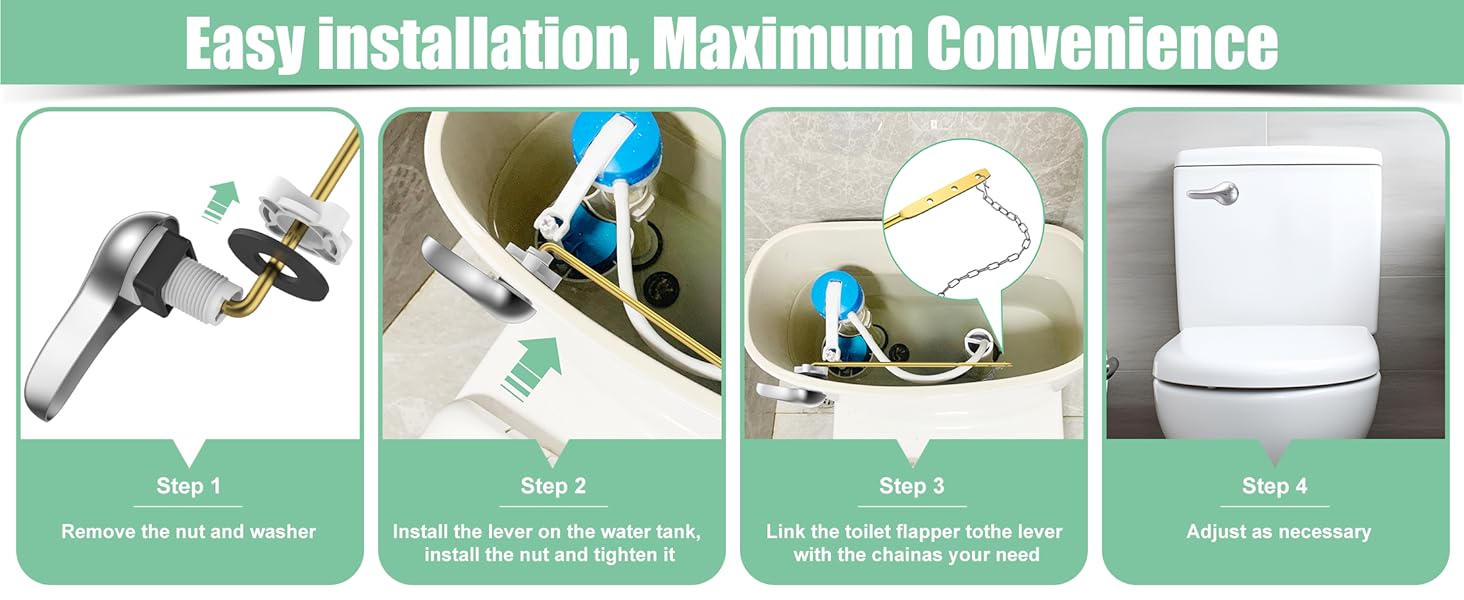 Easy installation, Maximum Convenience

Step 1

Remove the nut and washer

Step 2

Install the lever on the water tank, install the nut and tighten it

Step 3

Link the toilet flapper tothe lever with the chainas your need

Step 4

Adjust as necessary