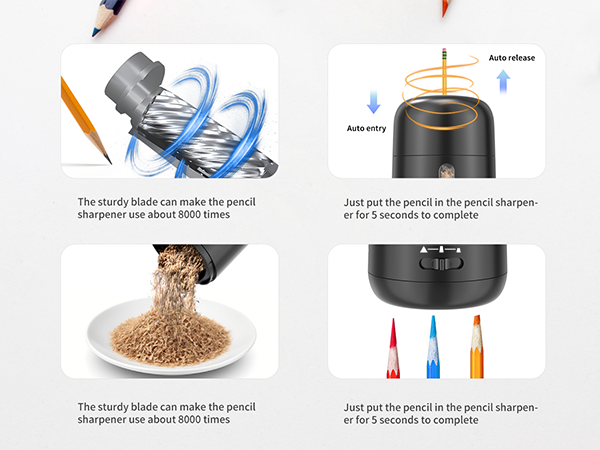 Auto release

Auto entry

The sturdy blade can make the pencil sharpener use about 8000 times

Just put the pencil in the pencil sharpener for 5 seconds to complete

The sturdy blade can make the pencil sharpener use about 8000 times

Just put the pencil in the pencil sharpener for 5 seconds to complete